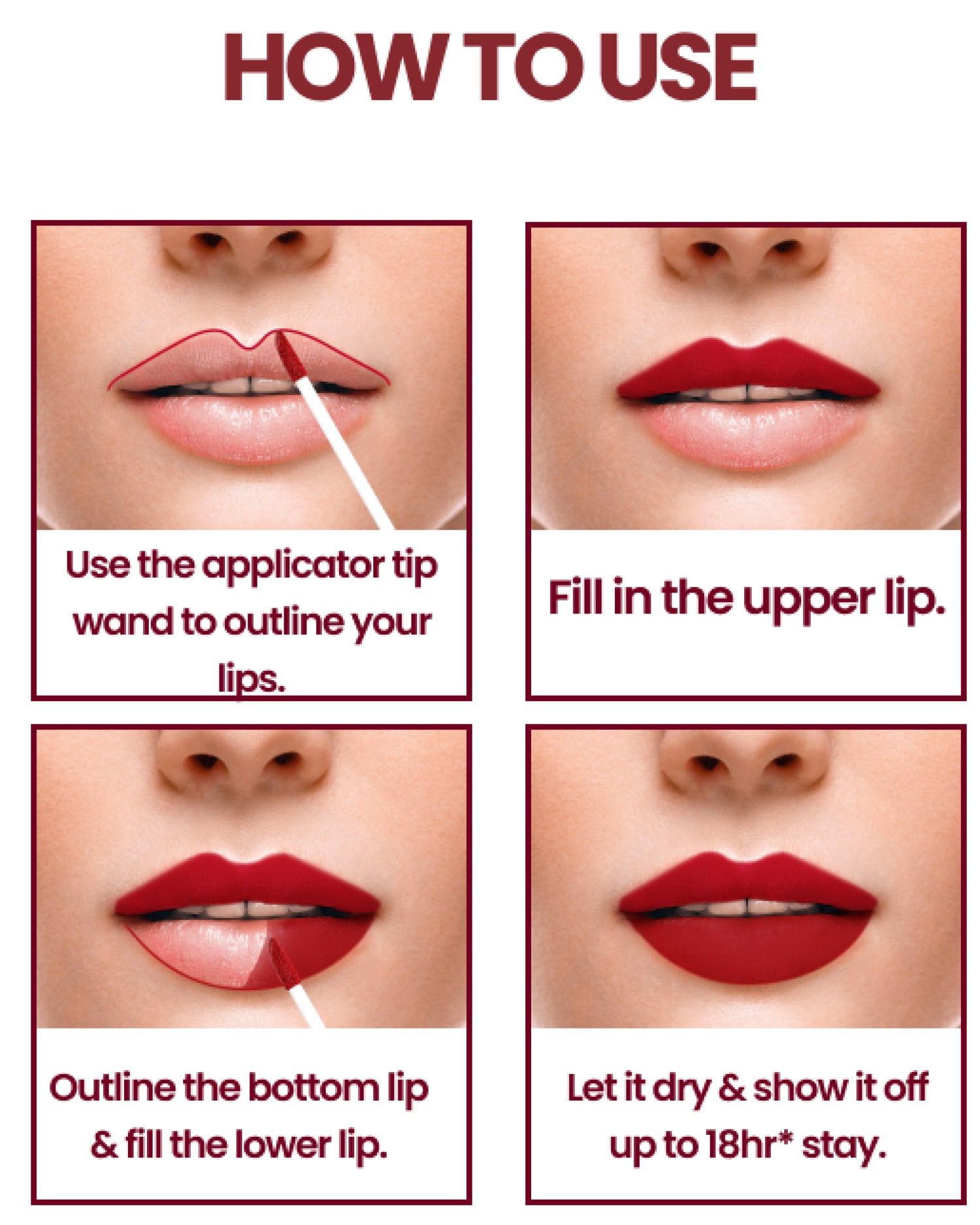 HOW TO USE

Use the applicator tip wand to outline your lips.

Fill in the upper lip.

Outline the bottom lip & fill the lower lip.

Let it dry & show it off up to 18hr* stay.