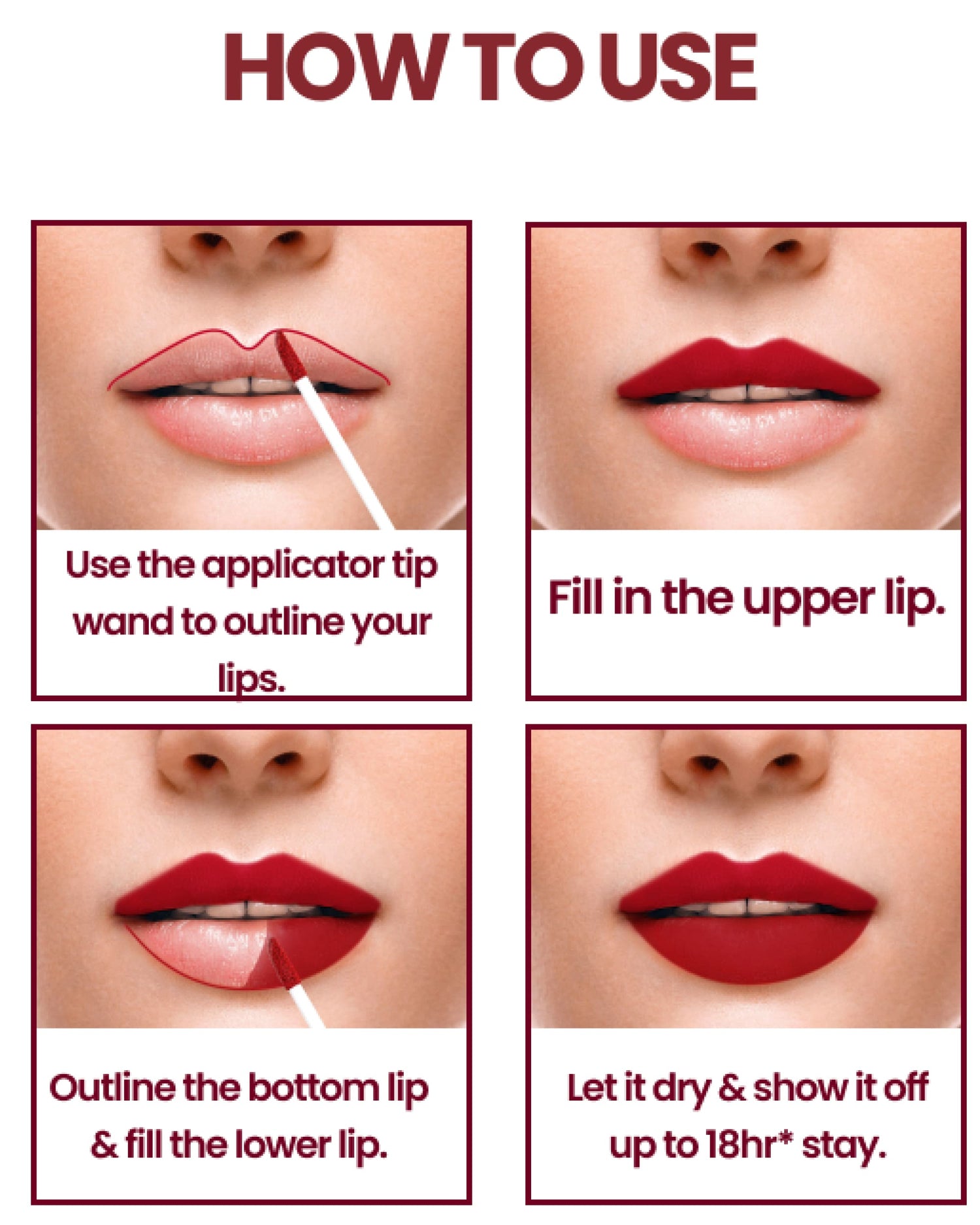 HOW TO USE

Use the applicator tip wand to outline your lips.

Fill in the upper lip.

Outline the bottom lip & fill the lower lip.

Let it dry & show it off up to 18hr* stay.